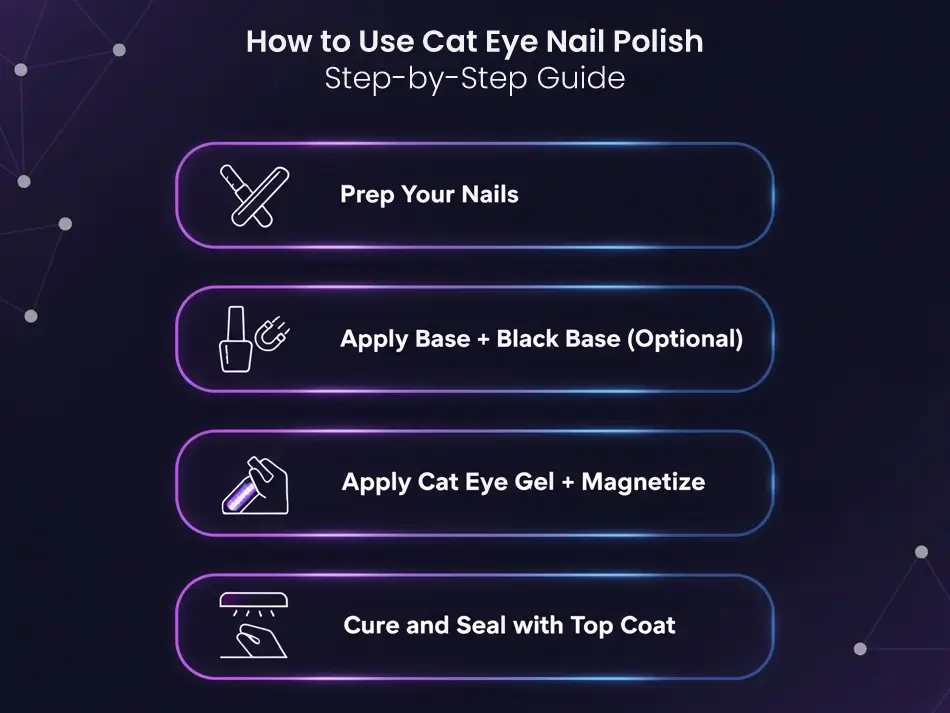 How to Use Cat Eye Nail Polish
Step-by-Step Guide

Prep Your Nails

Apply Base + Black Base (Optional)

Apply Cat Eye Gel + Magnetize

Cure and Seal with Top Coat